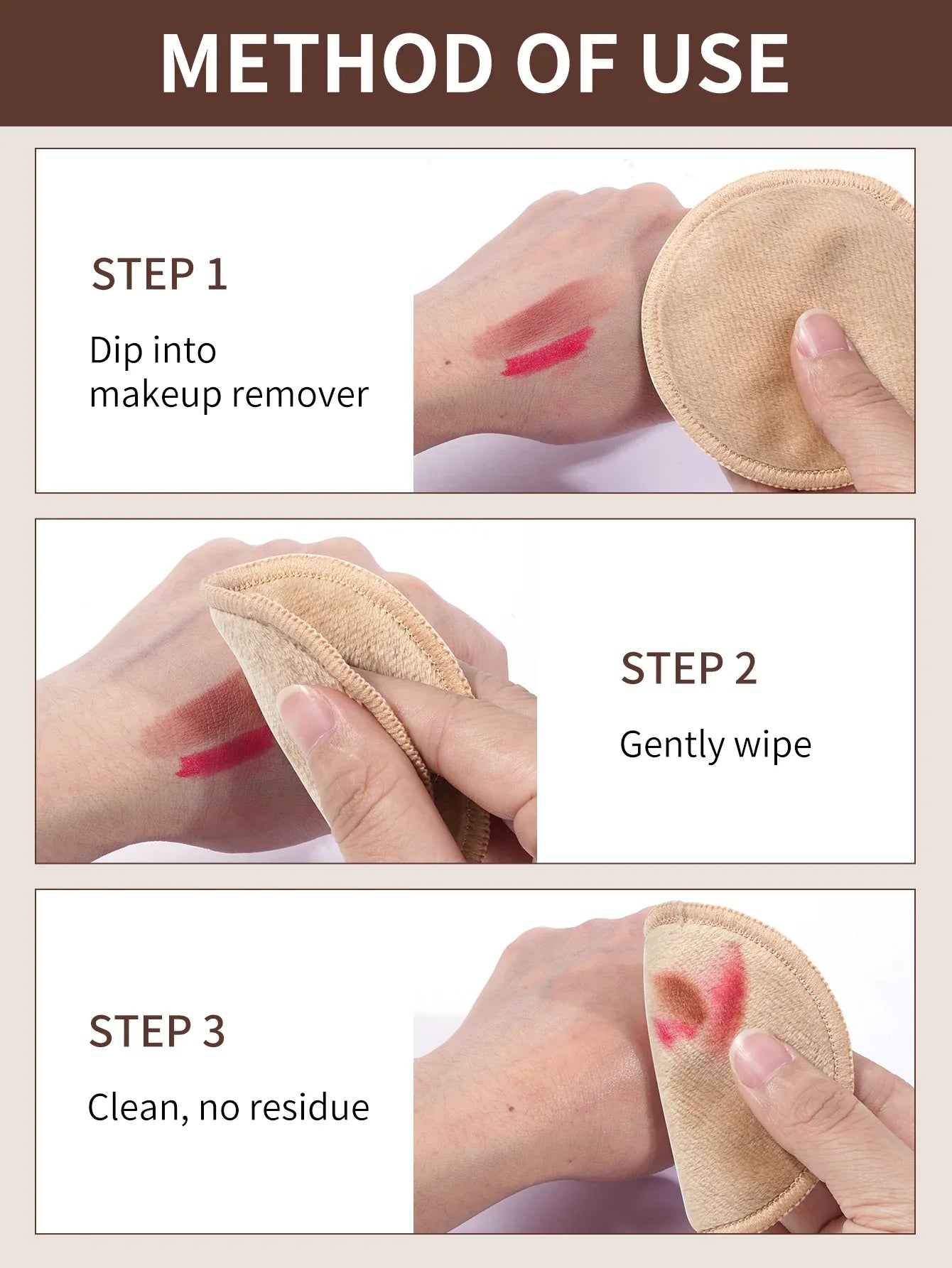 METHOD OF USE

STEP 1

Dip into makeup remover

STEP 2

Gently wipe

STEP 3

Clean, no residue